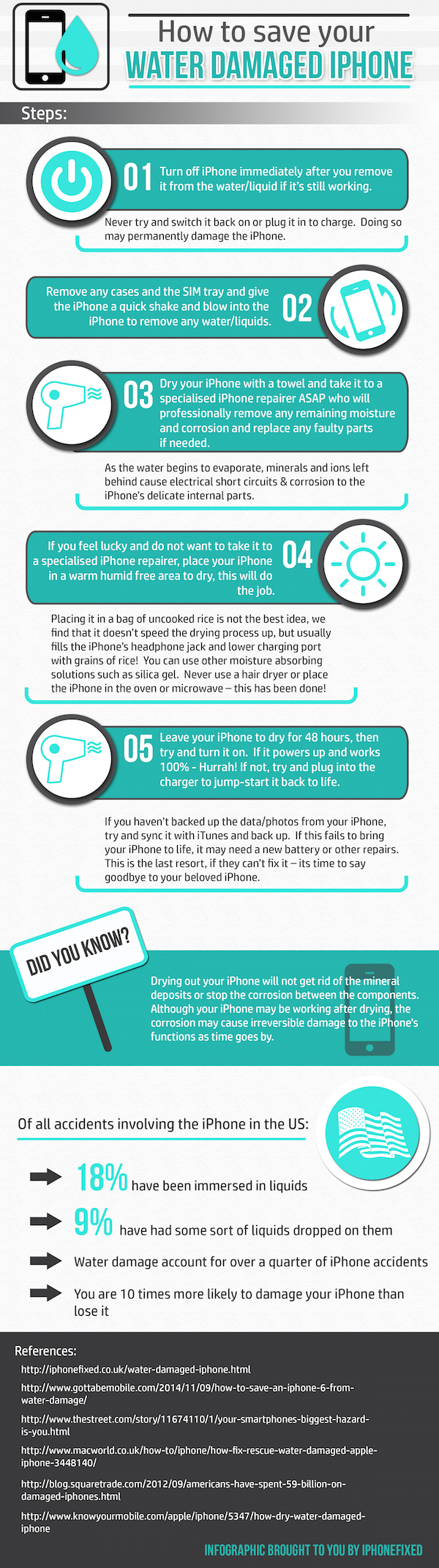 How to save your
WATER DAMAGED IPHONE

Steps:

01 Turn off iPhone immediately after you remove it from the water/liquid if it's still working.

Never try and switch it back on or plug it in to charge. Doing so may permanently damage the iPhone.

Remove any cases and the SIM tray and give the iPhone a quick shake and blow into the iPhone to remove any water/liquids. 02

03 Dry your iPhone with a towel and take it to a specialised iPhone repairer ASAP who will professionally remove any remaining moisture and corrosion and replace any faulty parts if needed.

As the water begins to evaporate, minerals and ions left behind cause electrical short circuits & corrosion to the iPhone's delicate internal parts.

If you feel lucky and do not want to take it to a specialised iPhone repairer, place your iPhone in a warm humid free area to dry, this will do the job. 04

Placing it in a bag of uncooked rice is not the best idea, we find that it doesn't speed the drying process up, but usually fills the iPhone's headphone jack and lower charging port with grains of rice! You can use other moisture absorbing solutions such as silica gel. Never use a hair dryer or place the iPhone in the oven or microwave – this has been done!

05 Leave your iPhone to dry for 48 hours, then try and turn it on. If it powers up and works 100% - Hurrah! If not, try and plug into the charger to jump-start it back to life.

If you haven't backed up the data/photos from your iPhone, try and sync it with iTunes and back up. If this fails to bring your iPhone to life, it may need a new battery or other repairs. This is the last resort, if they can't fix it – its time to say goodbye to your beloved iPhone.

DID YOU KNOW?

Drying out your iPhone will not get rid of the mineral deposits or stop the corrosion between the components. Although your iPhone may be working after drying, the corrosion may cause irreversible damage to the iPhone's functions as time goes by.

Of all accidents involving the iPhone in the US:

18% have been immersed in liquids

9% have had some sort of liquids dropped on them

Water damage account for over a quarter of iPhone accidents

You are 10 times more likely to damage your iPhone than lose it

References:
http://iphonefixed.co.uk/water-damaged-iphone.html
http://www.gottabemobile.com/2014/11/09/how-to-save-an-iphone-6-from-water-damage/
http://www.thestreet.com/story/11674110/1/your-smartphones-biggest-hazard-is-you.html
http://www.macworld.co.uk/how-to/iphone/how-fix-rescue-water-damaged-apple-iphone-3448140/
http://blog.squaretrade.com/2012/09/americans-have-spent-59-billion-on-damaged-iphones.html
http://www.knowyourmobile.com/apple/iphone/5347/how-dry-water-damaged-iphone

INFOGRAPHIC BROUGHT TO YOU BY IPHONEFIXED